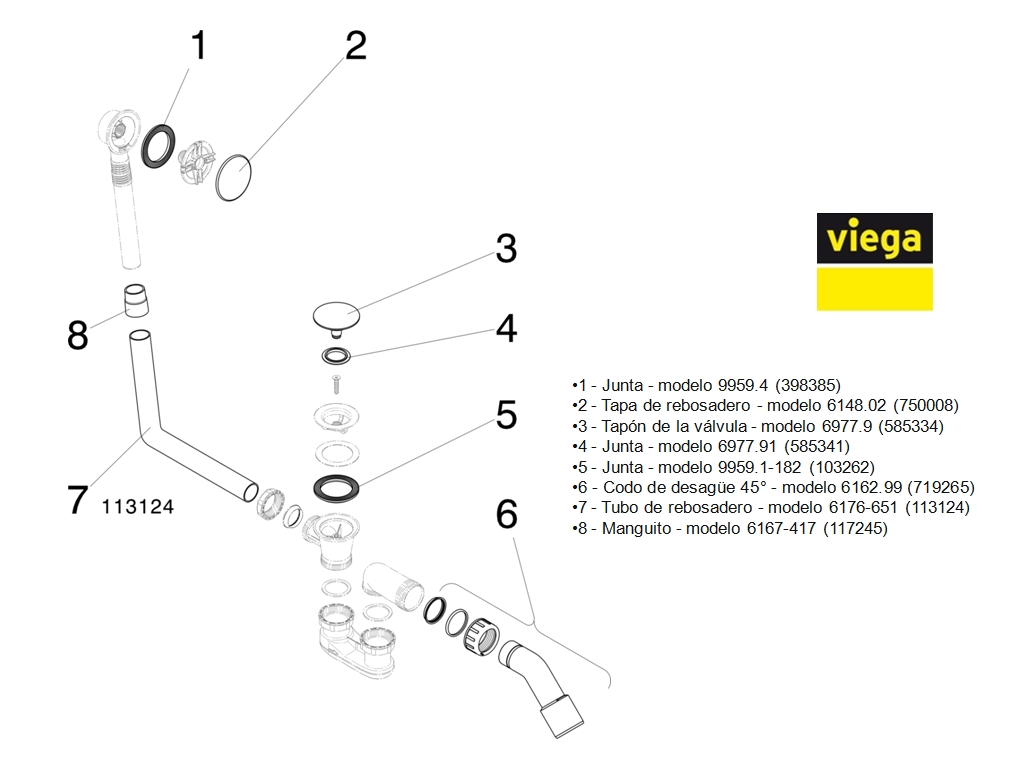 1
2
3
4
5
6
7 113124
8

viega

•1 - Junta - modelo 9959.4 (398385)
•2 - Tapa de rebosadero - modelo 6148.02 (750008)
•3 - Tapón de la válvula - modelo 6977.9 (585334)
•4 - Junta - modelo 6977.91 (585341)
•5 - Junta - modelo 9959.1-182 (103262)
•6 - Codo de desagüe 45° - modelo 6162.99 (719265)
•7 - Tubo de rebosadero - modelo 6176-651 (113124)
•8 - Manguito - modelo 6167-417 (117245)